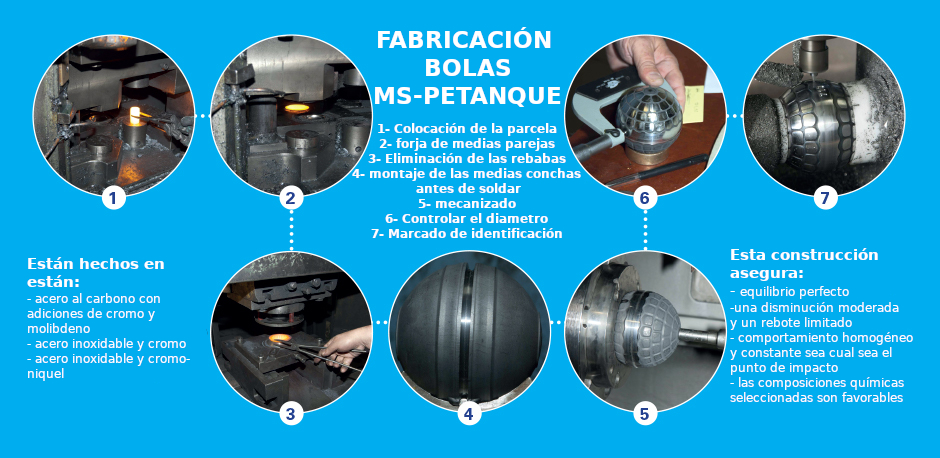 FABRICACIÓN
BOLAS
MS-PETANQUE

1- Colocación de la parcela
2- forja de medias parejas
3- Eliminación de las rebabas
4- montaje de las medias conchas antes de soldar
5- mecanizado
6- Controlar el diametro
7- Marcado de identificación

1

2

6

7

Están hechos en están:
- acero al carbono con adiciones de cromo y molibdeno
- acero inoxidable y cromo
- acero inoxidable y cromo-niquel

3

4

5

Esta construcción asegura:
- equilibrio perfecto
-una disminución moderada y un rebote limitado
- comportamiento homogéneo y constante sea cual sea el punto de impacto
- las composiciones químicas seleccionadas son favorables